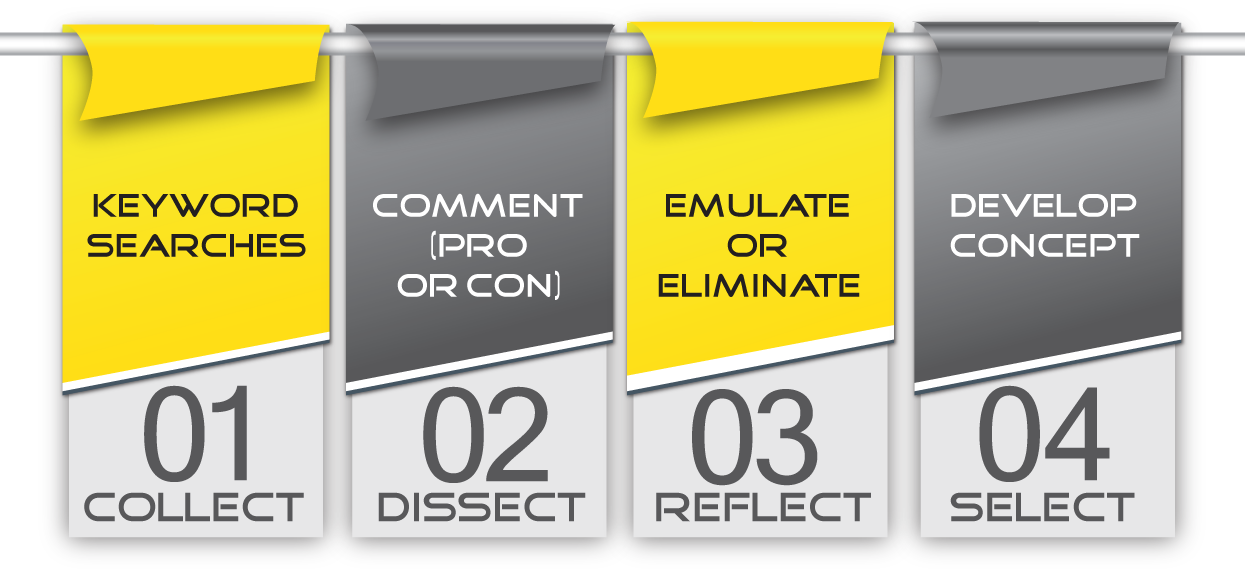 KEYWORD SEARCHES

01

COLLECT

COMMENT (PRO OR CON)

02

DISSECT

EMULATE OR ELIMINATE

03

REFLECT

DEVELOP CONCEPT

04

SELECT